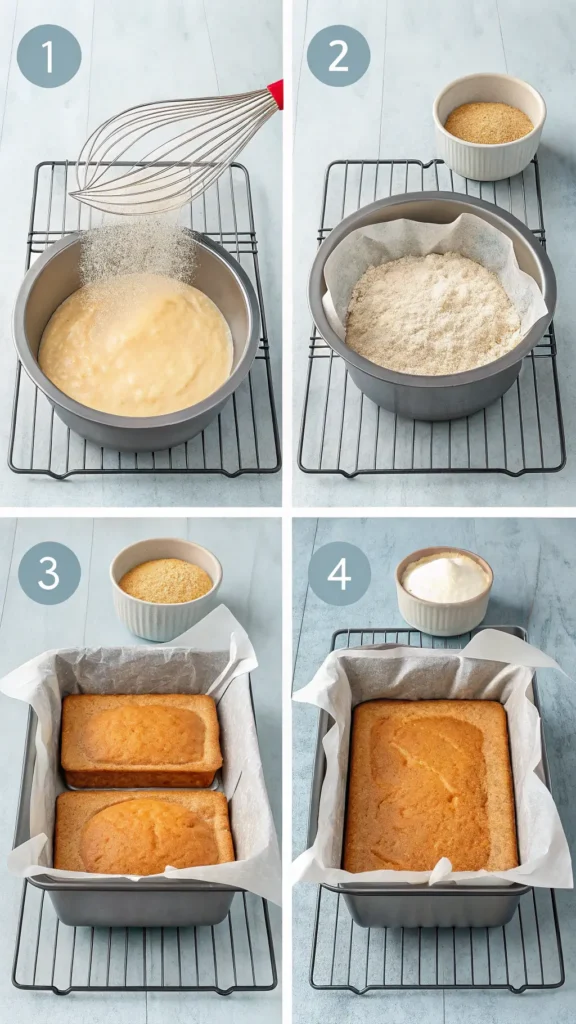 1
2
3
4